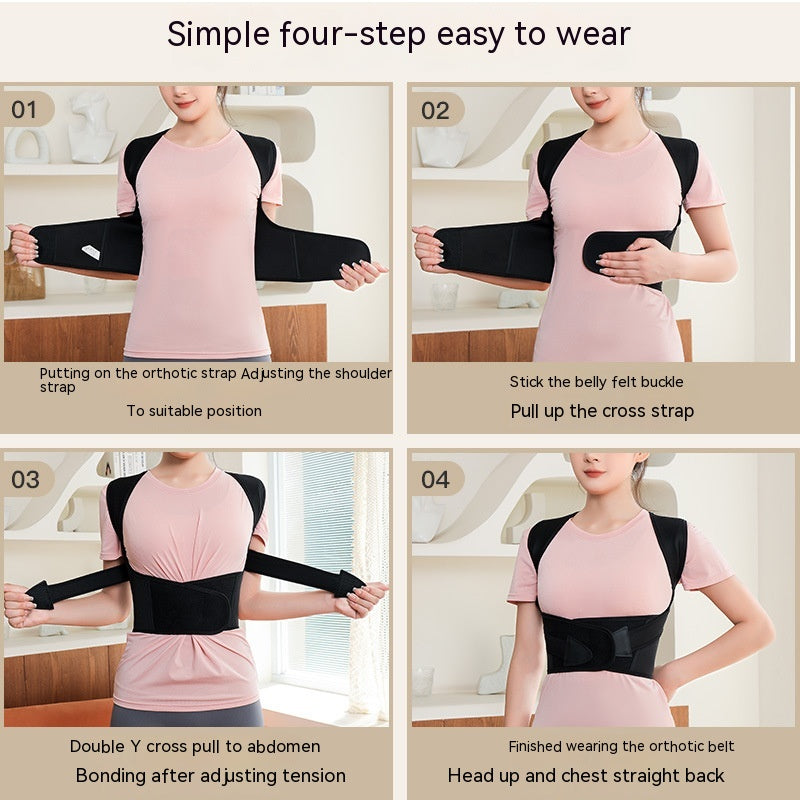 Simple four-step easy to wear

01

Putting on the orthotic strap Adjusting the shoulder strap

To suitable position

02

Stick the belly felt buckle

Pull up the cross strap

03

Double Y cross pull to abdomen

Bonding after adjusting tension

04

Finished wearing the orthotic belt

Head up and chest straight back