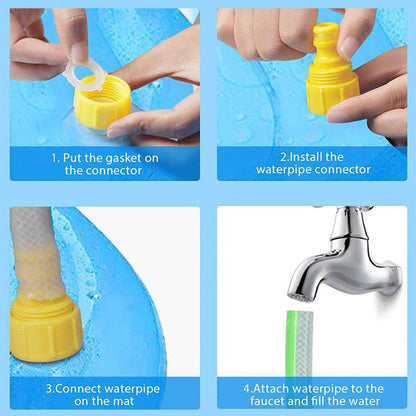 1. Put the gasket on the connector

2.Install the waterpipe connector

3.Connect waterpipe on the mat

4.Attach waterpipe to the faucet and fill the water